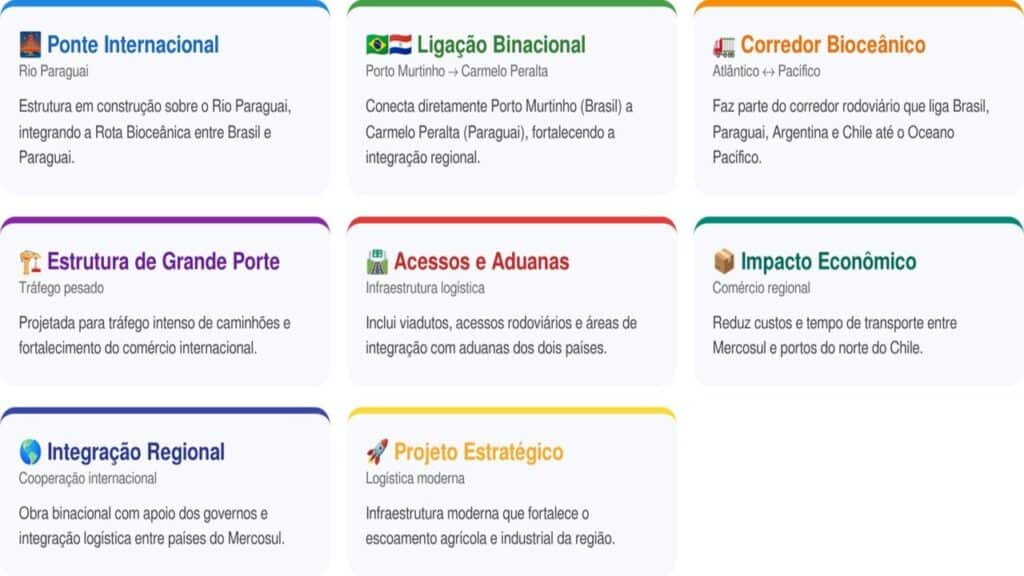 Ponte Internacional
Rio Paraguai

Estrutura em construção sobre o Rio Paraguai, integrando a Rota Bioceânica entre Brasil e Paraguai.

Ligação Binacional
Porto Murtinho → Carmelo Peralta

Conecta diretamente Porto Murtinho (Brasil) a Carmelo Peralta (Paraguai), fortalecendo a integração regional.

Corredor Bioceânico
Atlântico ↔ Pacífico

Faz parte do corredor rodoviário que liga Brasil, Paraguai, Argentina e Chile até o Oceano Pacífico.

Estrutura de Grande Porte
Tráfego pesado

Projetada para tráfego intenso de caminhões e fortalecimento do comércio internacional.

Acessos e Aduanas
Infraestrutura logística

Inclui viadutos, acessos rodoviários e áreas de integração com aduanas dos dois países.

Impacto Econômico
Comércio regional

Reduz custos e tempo de transporte entre Mercosul e portos do norte do Chile.

Integração Regional
Cooperação internacional

Obra binacional com apoio dos governos e integração logística entre países do Mercosul.

Projeto Estratégico
Logística moderna

Infraestrutura moderna que fortalece o escoamento agrícola e industrial da região.