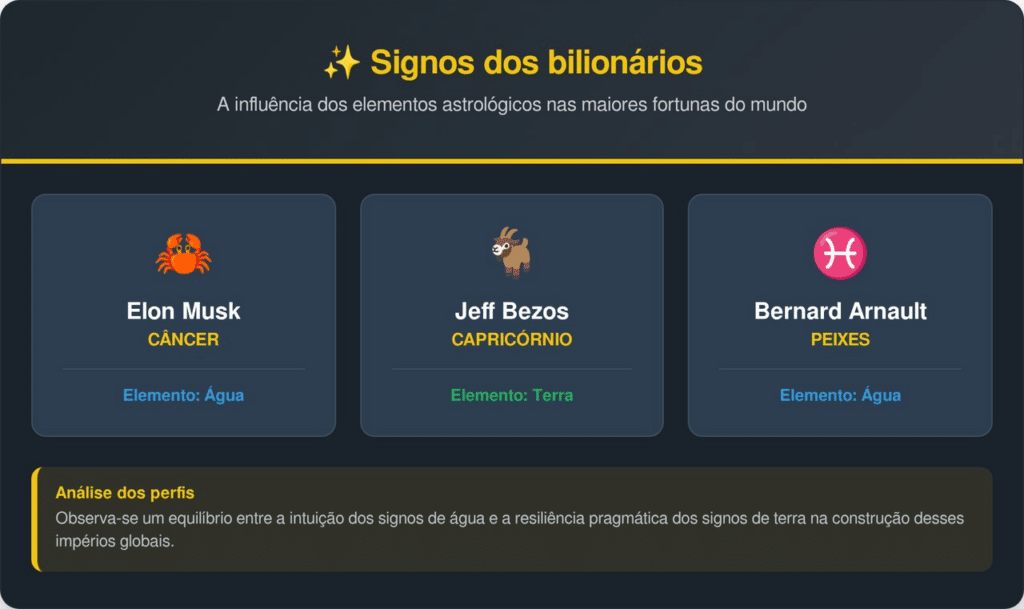 ✨ Signos dos bilionários

A influência dos elementos astrológicos nas maiores fortunas do mundo

Elon Musk
CÂNCER
Elemento: Água

Jeff Bezos
CAPRICÓRNIO
Elemento: Terra

Bernard Arnault
PEIXES
Elemento: Água

Análise dos perfis
Observa-se um equilíbrio entre a intuição dos signos de água e a resiliência pragmática dos signos de terra na construção desses impérios globais.