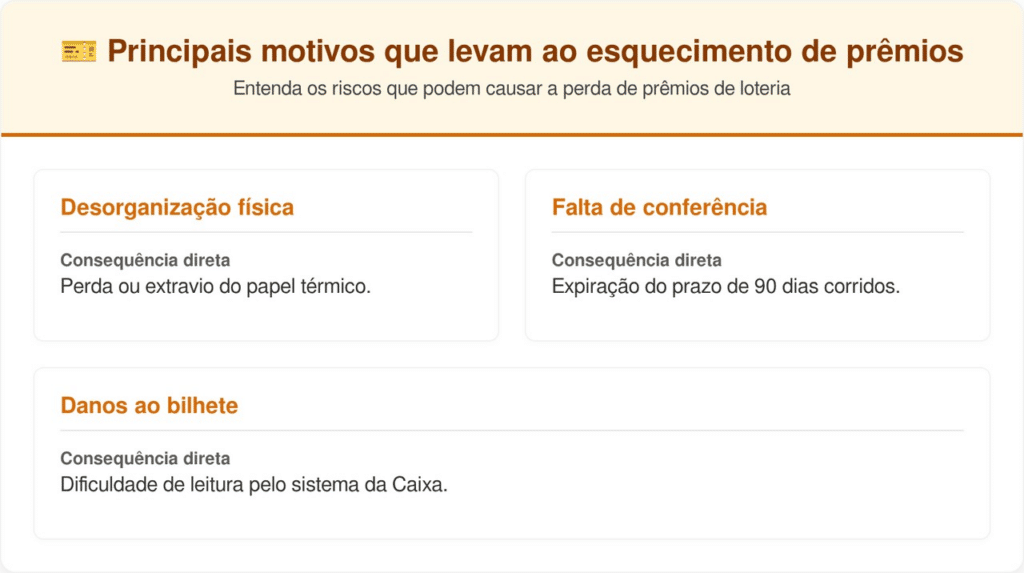 Principais motivos que levam ao esquecimento de prêmios

Entenda os riscos que podem causar a perda de prêmios de loteria

Desorganização física

Consequência direta
Perda ou extravio do papel térmico.

Falta de conferência

Consequência direta
Expiração do prazo de 90 dias corridos.

Danos ao bilhete

Consequência direta
Dificuldade de leitura pelo sistema da Caixa.