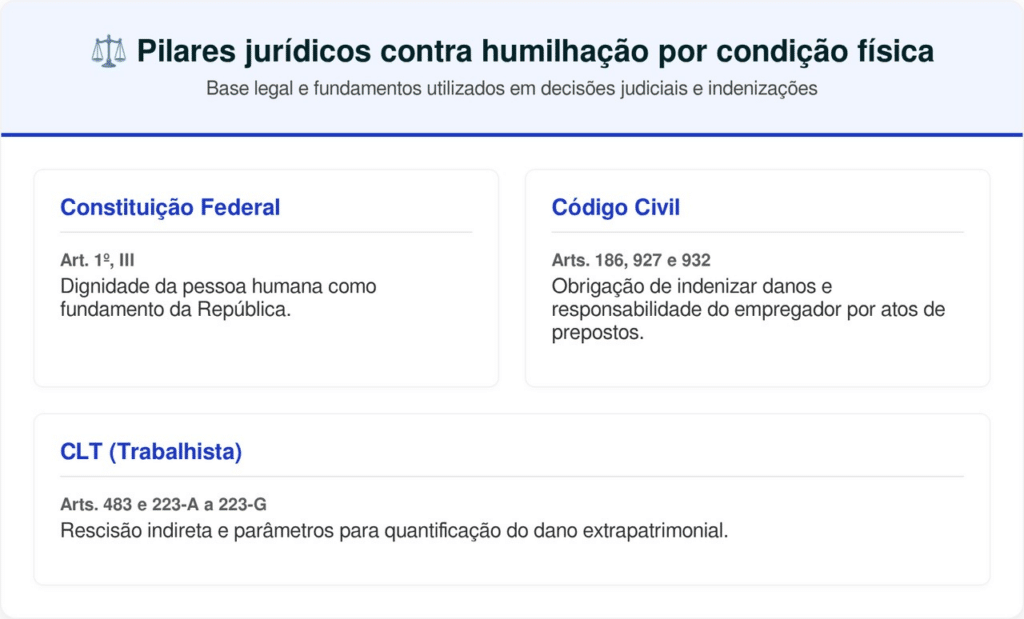 Pilares jurídicos contra humilhação por condição física

Base legal e fundamentos utilizados em decisões judiciais e indenizações

Constituição Federal

Art. 1º, III

Dignidade da pessoa humana como fundamento da República.

Código Civil

Arts. 186, 927 e 932

Obrigação de indenizar danos e responsabilidade do empregador por atos de prepostos.

CLT (Trabalhista)

Arts. 483 e 223-A a 223-G

Rescisão indireta e parâmetros para quantificação do dano extrapatrimonial.