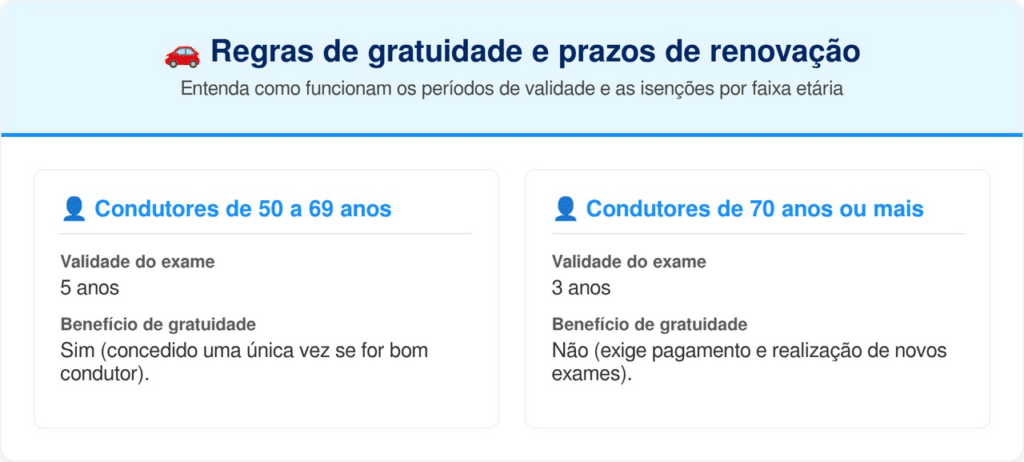 🚗 Regras de gratuidade e prazos de renovação

Entenda como funcionam os períodos de validade e as isenções por faixa etária

👤 Condutores de 50 a 69 anos

Validade do exame
5 anos

Benefício de gratuidade
Sim (concedido uma única vez se for bom condutor).

👤 Condutores de 70 anos ou mais

Validade do exame
3 anos

Benefício de gratuidade
Não (exige pagamento e realização de novos exames).