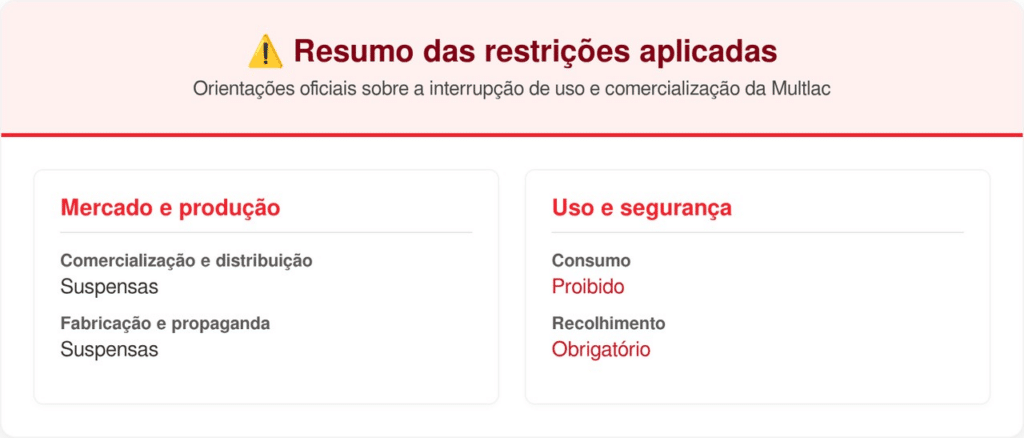 ⚠️ Resumo das restrições aplicadas

Orientações oficiais sobre a interrupção de uso e comercialização da Multlac

Mercado e produção

Comercialização e distribuição
Suspensas

Fabricação e propaganda
Suspensas

Uso e segurança

Consumo
Proibido

Recolhimento
Obrigatório