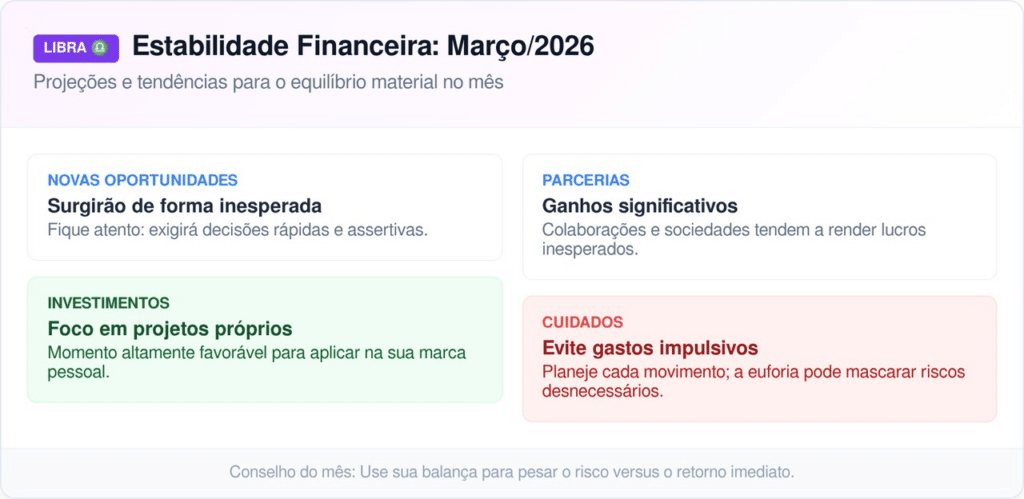 LIBRA ♎

Estabilidade Financeira: Março/2026

Projeções e tendências para o equilíbrio material no mês

NOVAS OPORTUNIDADES

Surgirão de forma inesperada

Fique atento: exigirá decisões rápidas e assertivas.

INVESTIMENTOS

Foco em projetos próprios

Momento altamente favorável para aplicar na sua marca pessoal.

PARCERIAS

Ganhos significativos

Colaborações e sociedades tendem a render lucros inesperados.

CUIDADOS

Evite gastos impulsivos

Planeje cada movimento; a euforia pode mascarar riscos desnecessários.

Conselho do mês: Use sua balança para pesar o risco versus o retorno imediato.