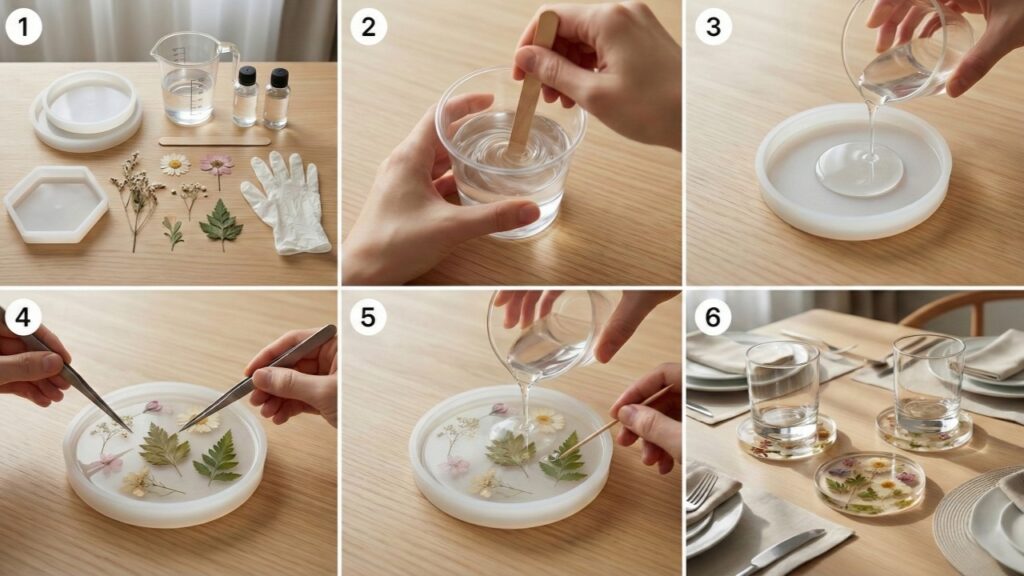 1

2

3

4

5

6