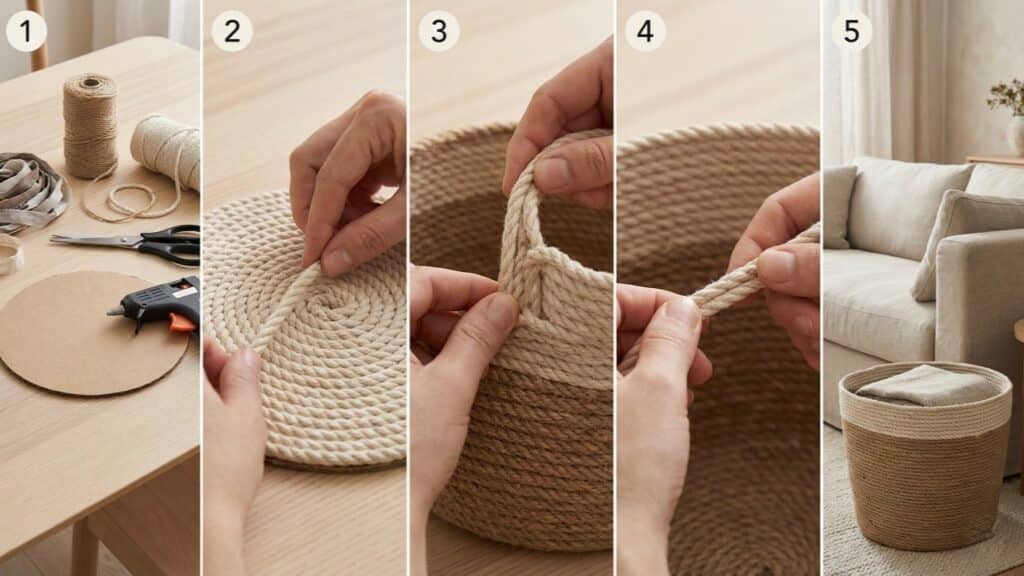 1

2

3

4

5